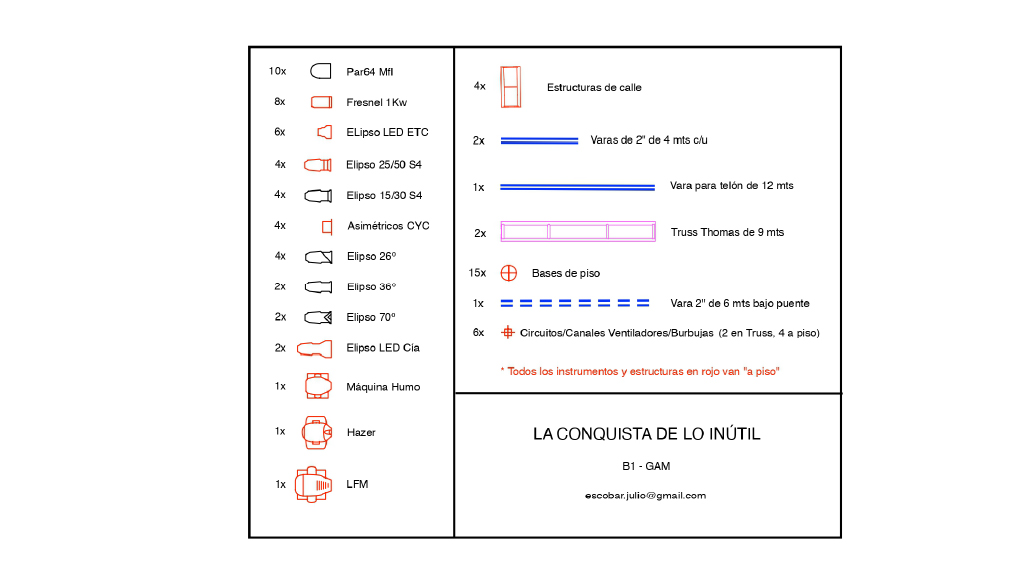 10x Par64 Mfl

8x Fresnel 1Kw

6x ELipso LED ETC

4x Elipso 25/50 S4

4x Elipso 15/30 S4

4x Asimétricos CYC

4x Elipso 26º

2x Elipso 36º

2x Elipso 70º

2x Elipso LED Cia

1x Máquina Humo

1x Hazer

1x LFM

4x Estructuras de calle

2x Varas de 2" de 4 mts c/u

1x Vara para telón de 12 mts

2x Truss Thomas de 9 mts

15x Bases de piso

1x Vara 2" de 6 mts bajo puente

6x Circuitos/Canales Ventiladores/Burbujas (2 en Truss, 4 a piso)

* Todos los instrumentos y estructuras en rojo van "a piso"

LA CONQUISTA DE LO INÚTIL

B1 - GAM

escobar.julio@gmail.com